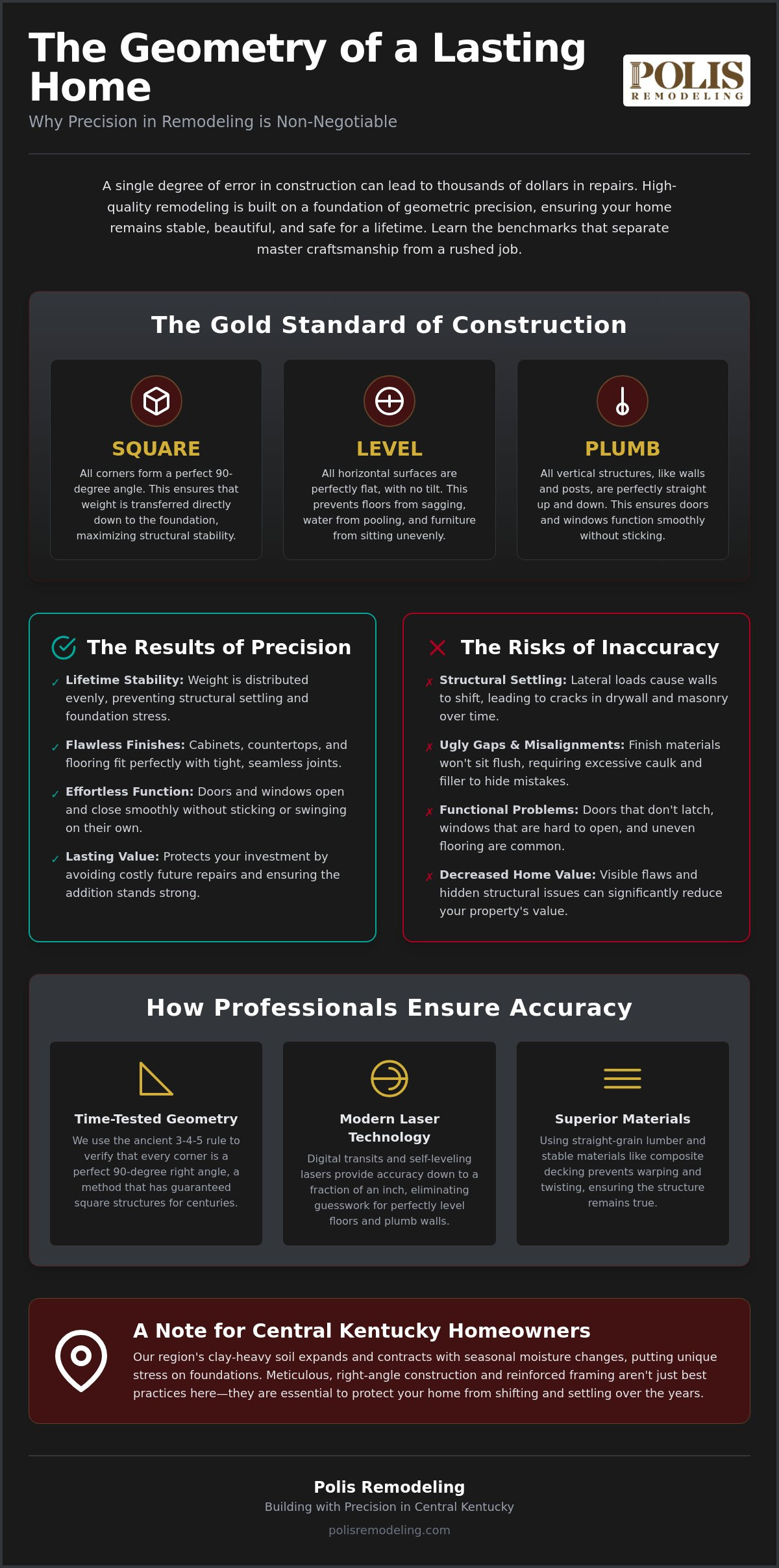 The Geometry of a Lasting Home

POLIS
REMODELING

Why Precision in Remodeling is Non-Negotiable

A single degree of error in construction can lead to thousands of dollars in repairs. High-quality remodeling is built on a foundation of geometric precision, ensuring your home remains stable, beautiful, and safe for a lifetime. Learn the benchmarks that separate master craftsmanship from a rushed job.

The Gold Standard of Construction

SQUARE
All corners form a perfect 90-degree angle. This ensures that weight is transferred directly down to the foundation, maximizing structural stability.

LEVEL
All horizontal surfaces are perfectly flat, with no tilt. This prevents floors from sagging, water from pooling, and furniture from sitting unevenly.

PLUMB
All vertical structures, like walls and posts, are perfectly straight up and down. This ensures doors and windows function smoothly without sticking.

The Results of Precision

✓ Lifetime Stability: Weight is distributed evenly, preventing structural settling and foundation stress.

✓ Flawless Finishes: Cabinets, countertops, and flooring fit perfectly with tight, seamless joints.

✓ Effortless Function: Doors and windows open and close smoothly without sticking or swinging on their own.

✓ Lasting Value: Protects your investment by avoiding costly future repairs and ensuring the addition stands strong.

The Risks of Inaccuracy

✗ Structural Settling: Lateral loads cause walls to shift, leading to cracks in drywall and masonry over time.

✗ Ugly Gaps & Misalignments: Finish materials won't sit flush, requiring excessive caulk and filler to hide mistakes.

✗ Functional Problems: Doors that don't latch, windows that are hard to open, and uneven flooring are common.

✗ Decreased Home Value: Visible flaws and hidden structural issues can significantly reduce your property's value.

How Professionals Ensure Accuracy

Time-Tested Geometry
We use the ancient 3-4-5 rule to verify that every corner is a perfect 90-degree right angle, a method that has guaranteed square structures for centuries.

Modern Laser Technology
Digital transits and self-leveling lasers provide accuracy down to a fraction of an inch, eliminating guesswork for perfectly level floors and plumb walls.

Superior Materials
Using straight-grain lumber and stable materials like composite decking prevents warping and twisting, ensuring the structure remains true.

A Note for Central Kentucky Homeowners
Our region's clay-heavy soil expands and contracts with seasonal moisture changes, putting unique stress on foundations. Meticulous, right-angle construction and reinforced framing aren't just best practices here—they are essential to protect your home from shifting and settling over the years.

Polis Remodeling
Building with Precision in Central Kentucky
polisremodeling.com