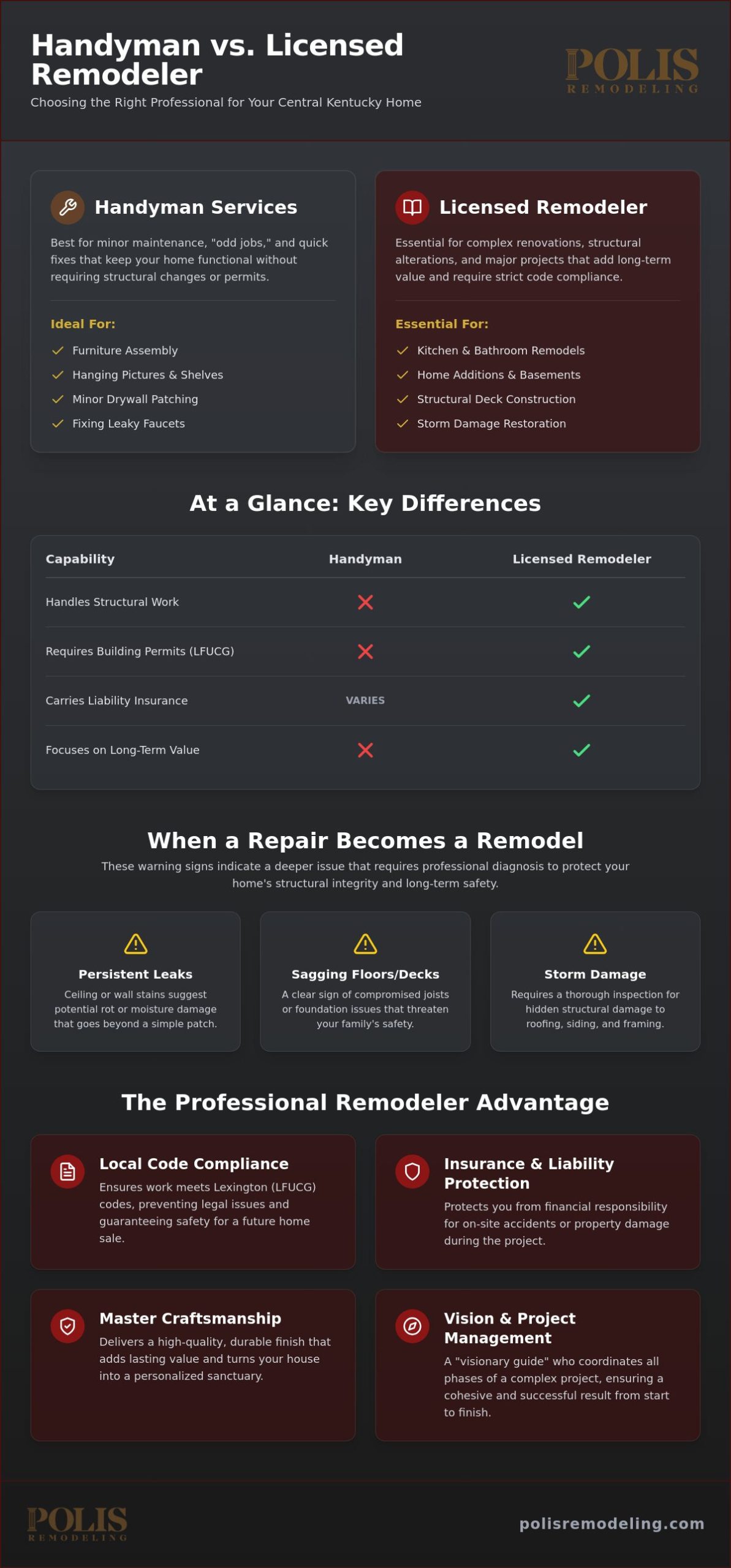 Handyman vs. Licensed Remodeler

Choosing the Right Professional for Your Central Kentucky Home

POLIS
REMODELING

Handyman Services

Best for minor maintenance, "odd jobs," and quick fixes that keep your home functional without requiring structural changes or permits.

Ideal For:

✓ Furniture Assembly
✓ Hanging Pictures & Shelves
✓ Minor Drywall Patching
✓ Fixing Leaky Faucets

Licensed Remodeler

Essential for complex renovations, structural alterations, and major projects that add long-term value and require strict code compliance.

Essential For:

✓ Kitchen & Bathroom Remodels
✓ Home Additions & Basements
✓ Structural Deck Construction
✓ Storm Damage Restoration

At a Glance: Key Differences

| Capability | Handyman | Licensed Remodeler |
|---|---|---|
| Handles Structural Work | ✗ | ✓ |
| Requires Building Permits (LFUCG) | ✗ | ✓ |
| Carries Liability Insurance | VARIES | ✓ |
| Focuses on Long-Term Value | ✗ | ✓ |

When a Repair Becomes a Remodel

These warning signs indicate a deeper issue that requires professional diagnosis to protect your home's structural integrity and long-term safety.

Persistent Leaks

Ceiling or wall stains suggest potential rot or moisture damage that goes beyond a simple patch.

Sagging Floors/Decks

A clear sign of compromised joists or foundation issues that threaten your family's safety.

Storm Damage

Requires a thorough inspection for hidden structural damage to roofing, siding, and framing.

The Professional Remodeler Advantage

Local Code Compliance

Ensures work meets Lexington (LFUCG) codes, preventing legal issues and guaranteeing safety for a future home sale.

Insurance & Liability Protection

Protects you from financial responsibility for on-site accidents or property damage during the project.

Master Craftsmanship

Delivers a high-quality, durable finish that adds lasting value and turns your house into a personalized sanctuary.

Vision & Project Management

A "visionary guide" who coordinates all phases of a complex project, ensuring a cohesive and successful result from start to finish.

POLIS
REMODELING

polisremodeling.com